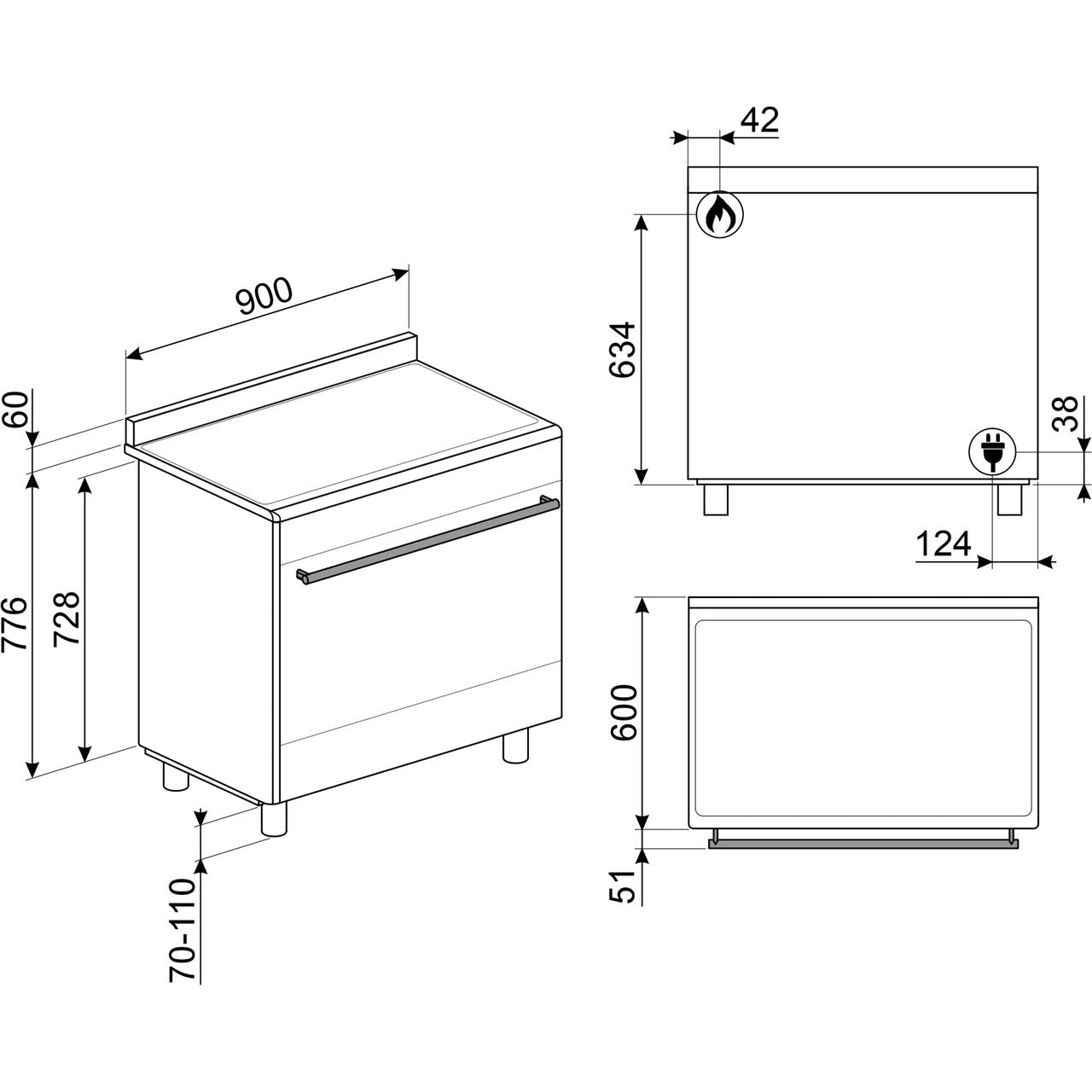 900
60
776
728
70-110
42
634
38
124
600
51